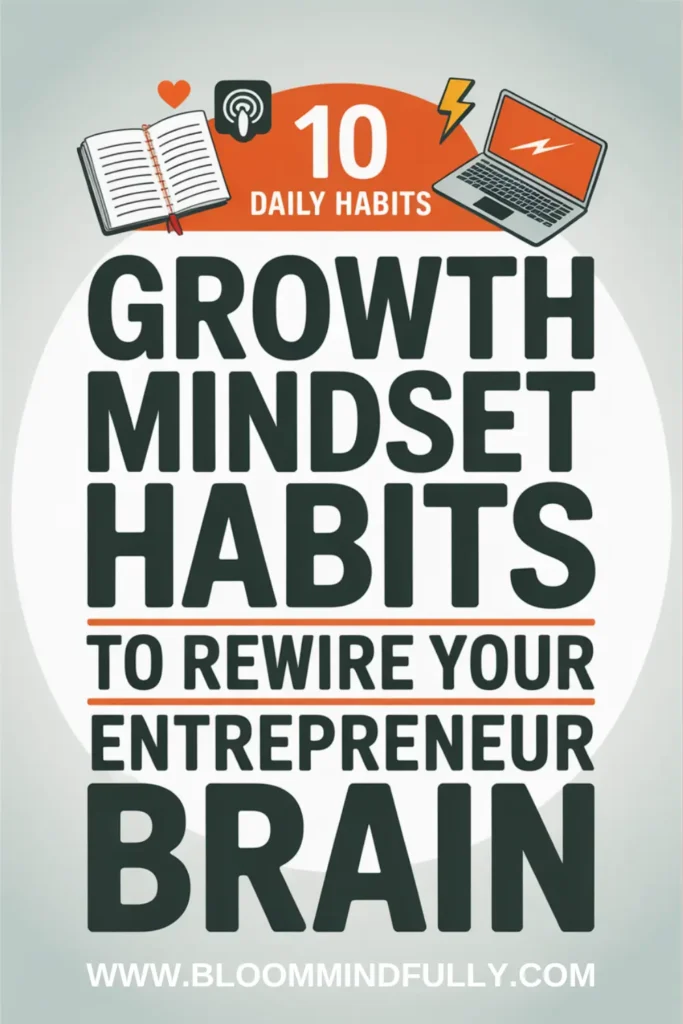 10
DAILY HABITS

GROWTH MINDSET HABITS

TO REWIRE YOUR

ENTREPRENEUR BRAIN

WWW.BLOOMMINDFULLY.COM